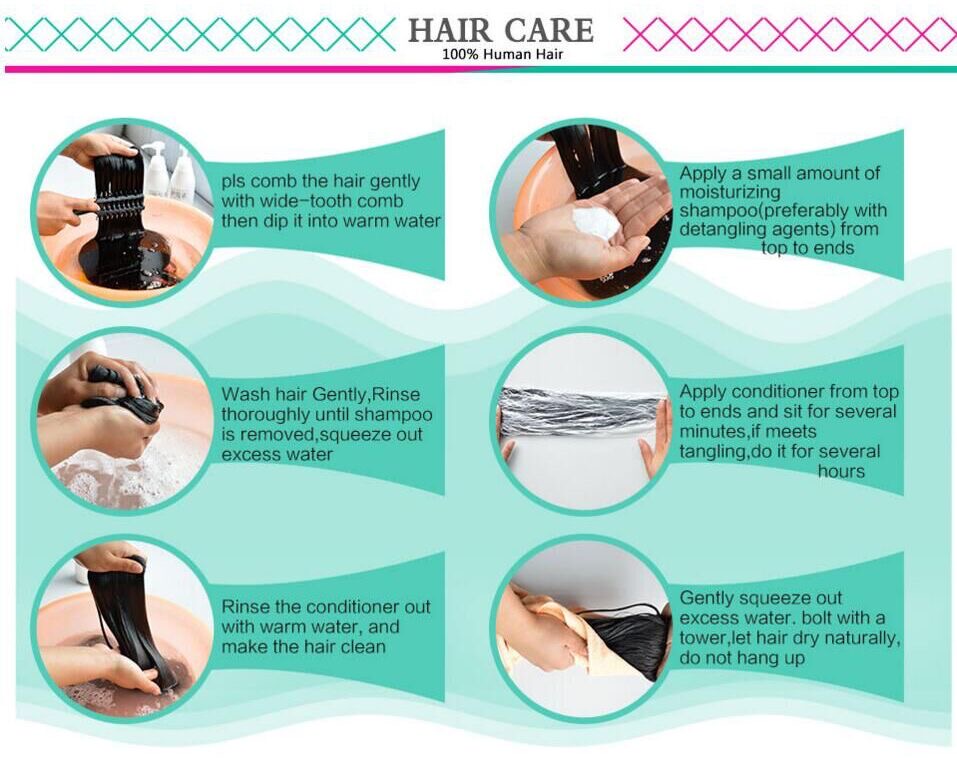 HAIR CARE
100% Human Hair

pls comb the hair gently with wide-tooth comb then dip it into warm water

Apply a small amount of moisturizing shampoo(preferably with detangling agents) from top to ends

Wash hair Gently,Rinse thoroughly until shampoo is removed,squeeze out excess water

Apply conditioner from top to ends and sit for several minutes,if meets tangling,do it for several hours

Rinse the conditioner out with warm water, and make the hair clean

Gently squeeze out excess water. bolt with a tower,let hair dry naturally, do not hang up